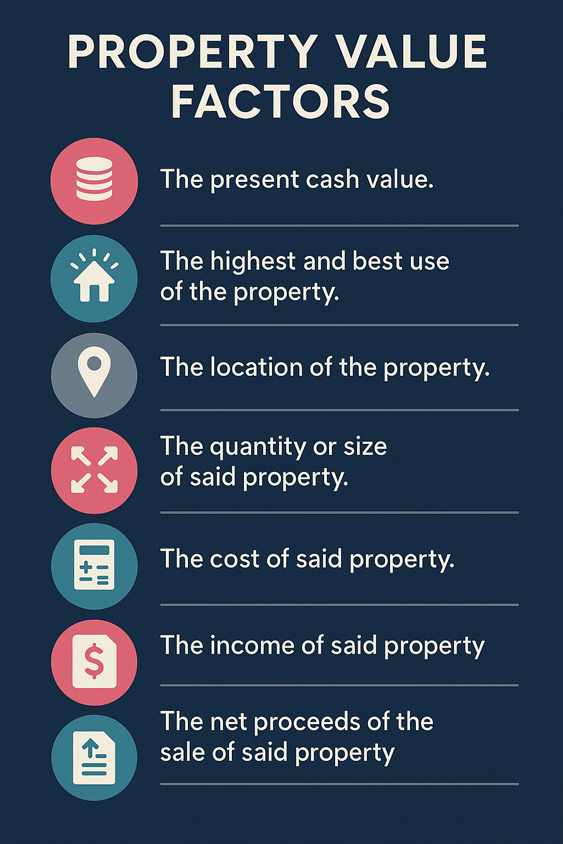 PROPERTY VALUE FACTORS

The present cash value.

The highest and best use of the property.

The location of the property.

The quantity or size of said property.

The cost of said property.

The income of said property

The net proceeds of the sale of said property