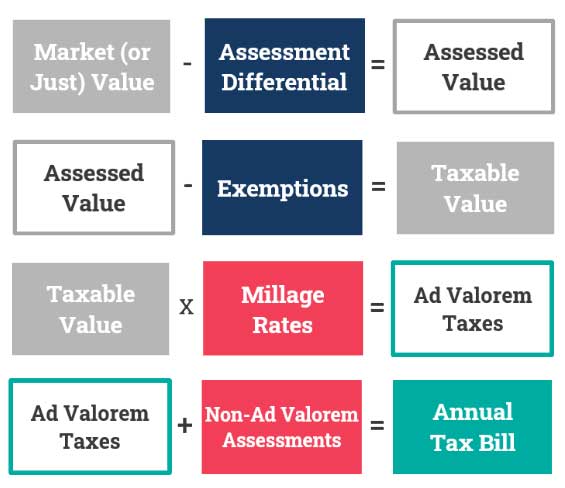 Market (or Just) Value - Assessment Differential = Assessed Value

Assessed Value - Exemptions = Taxable Value

Taxable Value X Millage Rates = Ad Valorem Taxes

Ad Valorem Taxes + Non-Ad Valorem Assessments = Annual Tax Bill